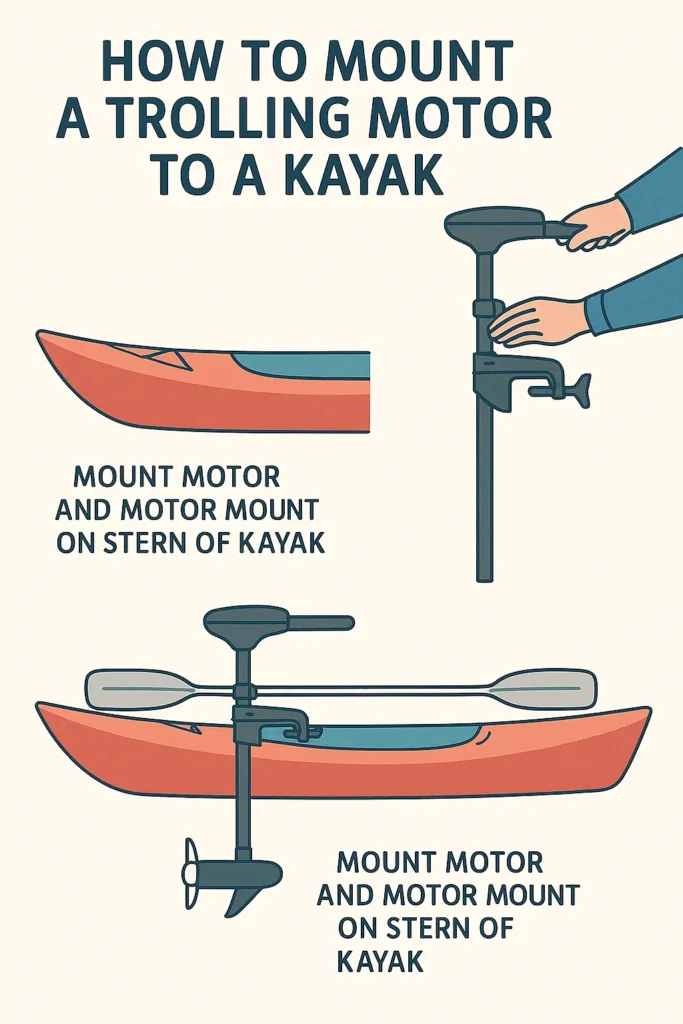 HOW TO MOUNT A TROLLING MOTOR TO A KAYAK

MOUNT MOTOR AND MOTOR MOUNT ON STERN OF KAYAK

MOUNT MOTOR AND MOTOR MOUNT ON STERN OF KAYAK